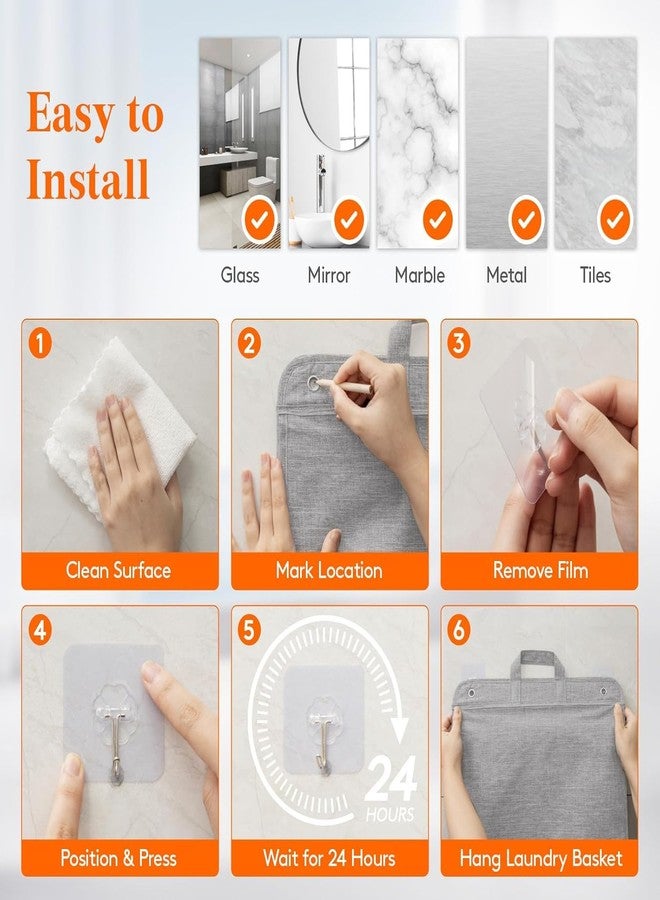 Easy to Install

Glass
Mirror
Marble
Metal
Tiles

1
Clean Surface

2
Mark Location

3
Remove Film

4
Position & Press

5
24 HOURS
Wait for 24 Hours

6
Hang Laundry Basket